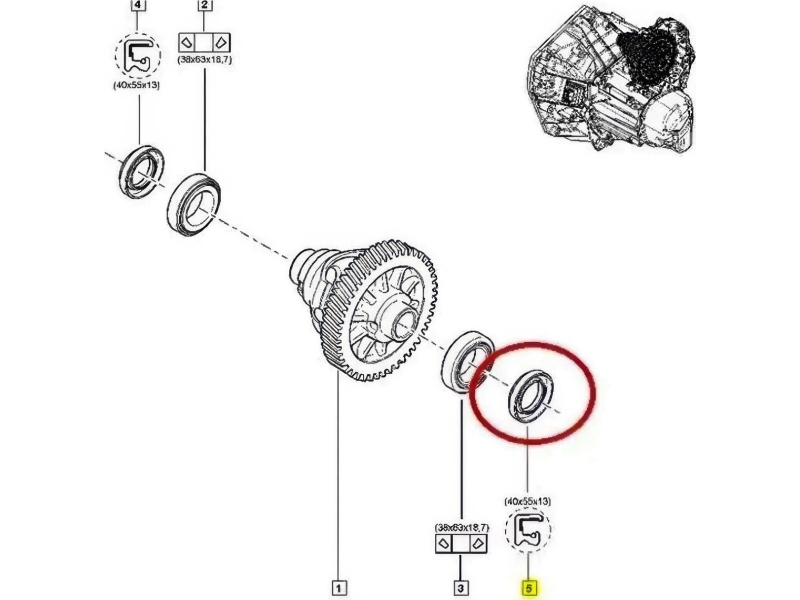 4
2
(40x55x13)
(38x63x18,7)
(40x55x13)
(38x63x18,7)
1
3
5